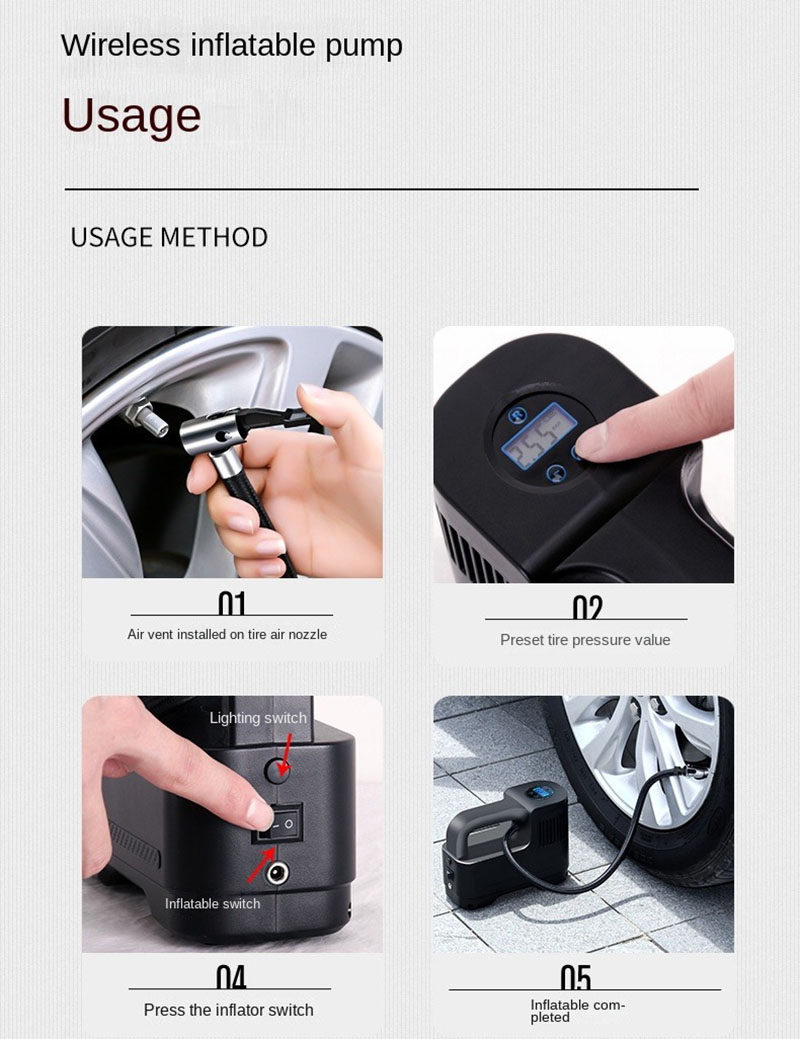 Wireless inflatable pump

Usage

USAGE METHOD

01
Air vent installed on tire air nozzle

02
Preset tire pressure value

Lighting switch

Inflatable switch

04
Press the inflator switch

05
Inflatable completed